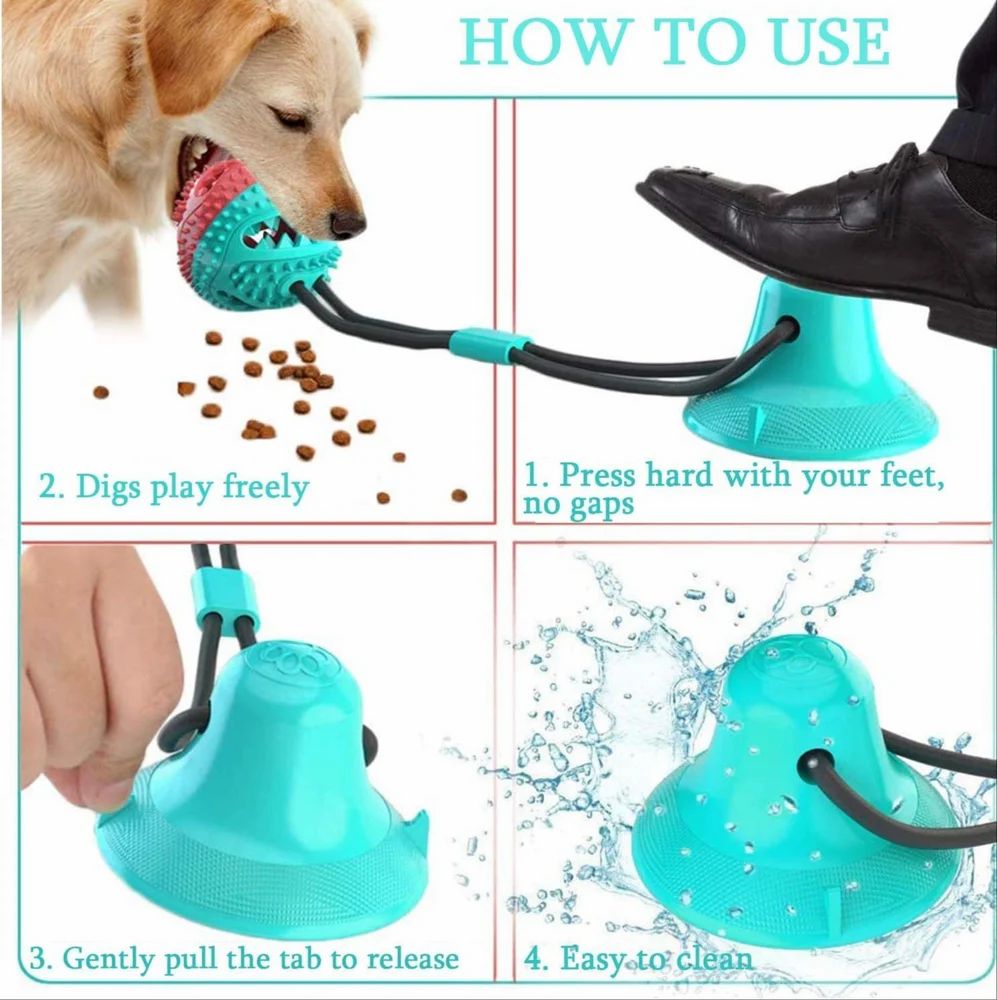 HOW TO USE

2. Digs play freely

1. Press hard with your feet, no gaps

3. Gently pull the tab to release

4. Easy to clean